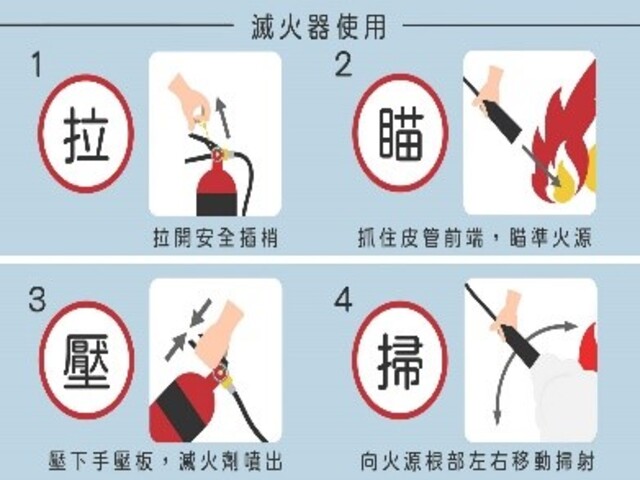 滅火器使用

1

拉

拉開安全插梢

2

瞄

抓住皮管前端，瞄準火源

3

壓

壓下手壓板，滅火劑噴出

4

掃

向火源根部左右移動掃射