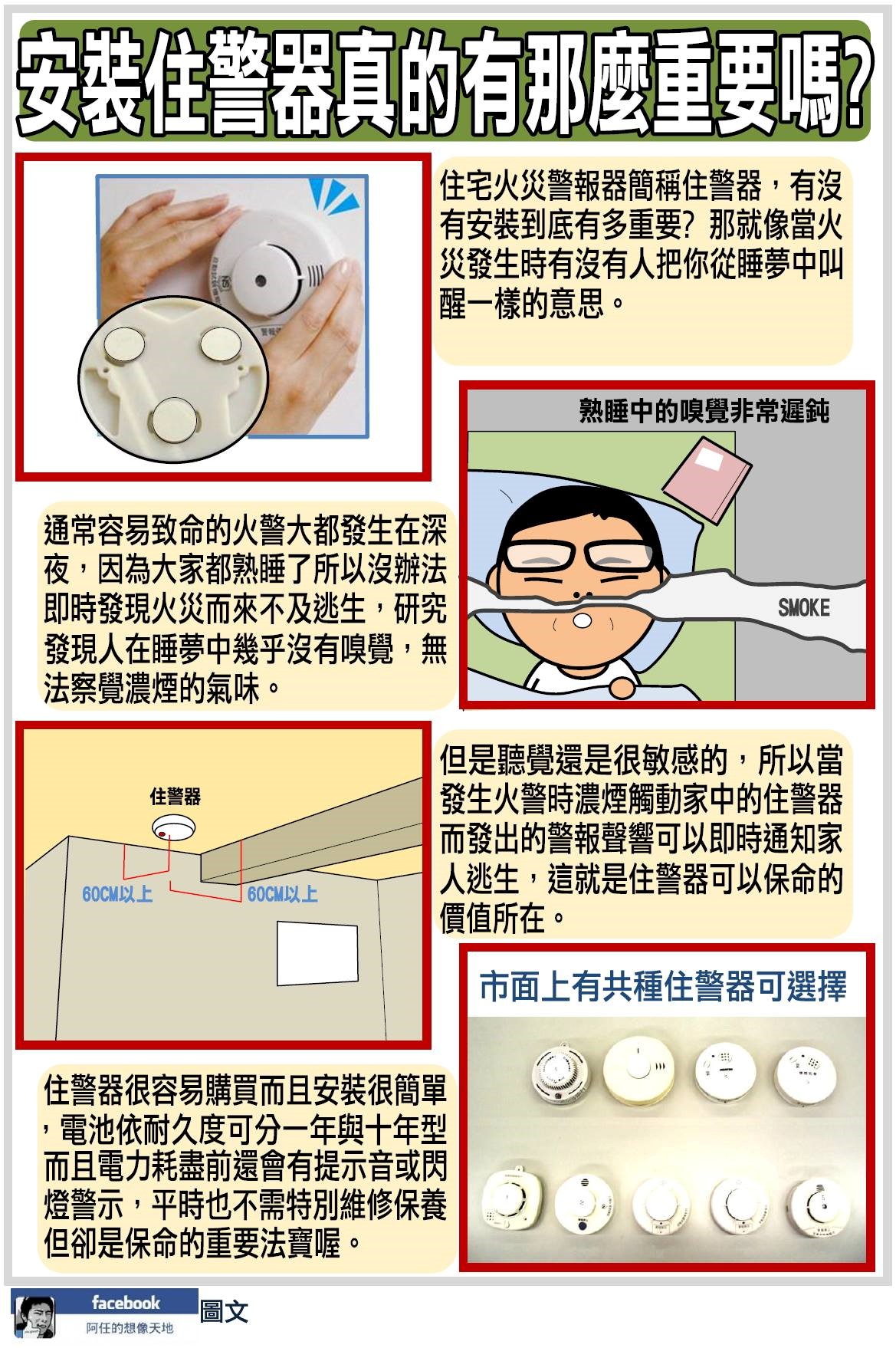 安裝住警器真的有那麼重要嗎?

住宅火災警報器簡稱住警器，有沒有安裝到底有多重要? 那就像當火災發生時有沒有人把你從睡夢中叫醒一樣的意思。

熟睡中的嗅覺非常遲鈍

SMOKE

通常容易致命的火警大都發生在深夜，因為大家都熟睡了所以沒辦法即時發現火災而來不及逃生，研究發現人在睡夢中幾乎沒有嗅覺，無法察覺濃煙的氣味。

住警器

60CM以上

60CM以上

但是聽覺還是很敏感的，所以當發生火警時濃煙觸動家中的住警器而發出的警報聲響可以即時通知家人逃生，這就是住警器可以保命的價值所在。

市面上有共種住警器可選擇

住警器很容易購買而且安裝很簡單，電池依耐久度可分一年與十年型而且電力耗盡前還會有提示音或閃燈警示，平時也不需特別維修保養但卻是保命的重要法寶喔。

facebook
阿任的想像天地
圖文